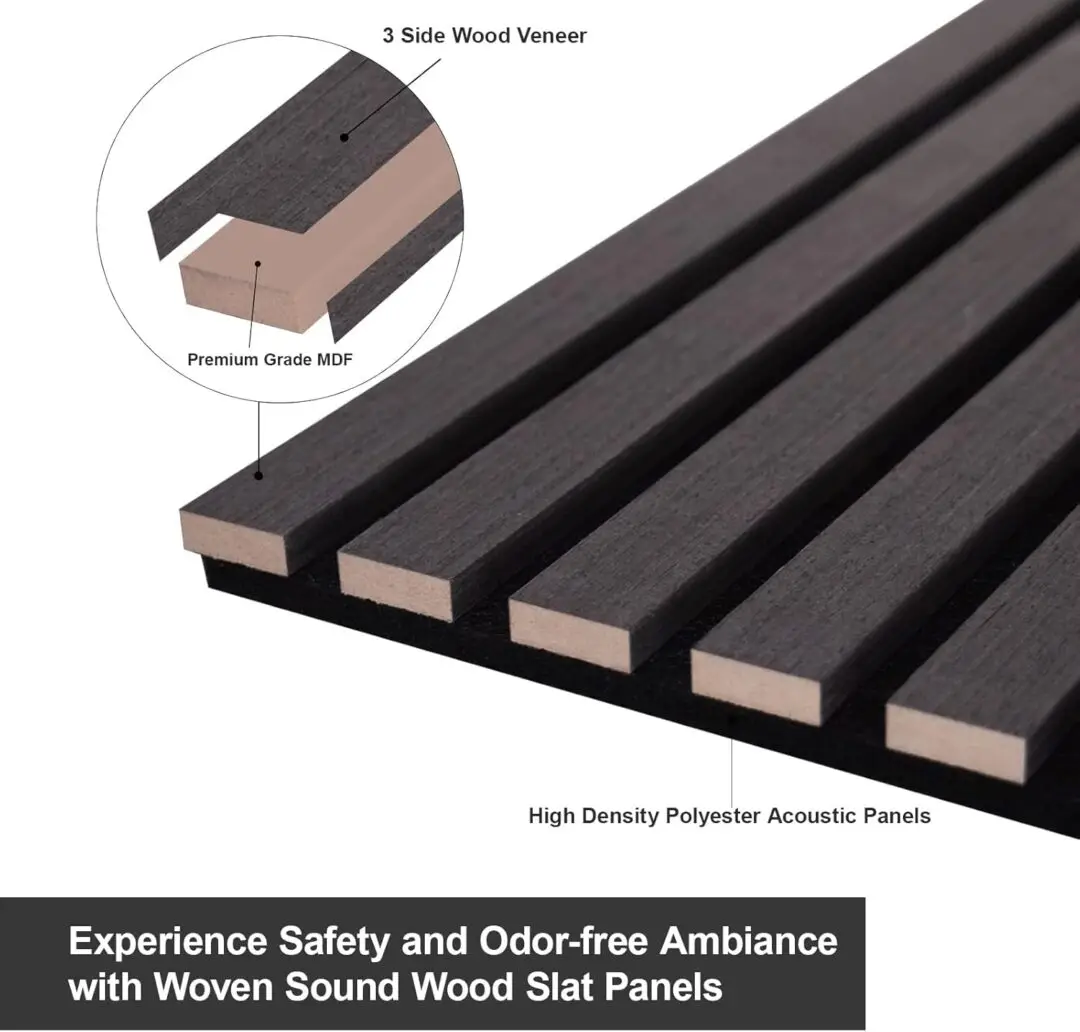 3 Side Wood Veneer

Premium Grade MDF

High Density Polyester Acoustic Panels

Experience Safety and Odor-free Ambiance with Woven Sound Wood Slat Panels